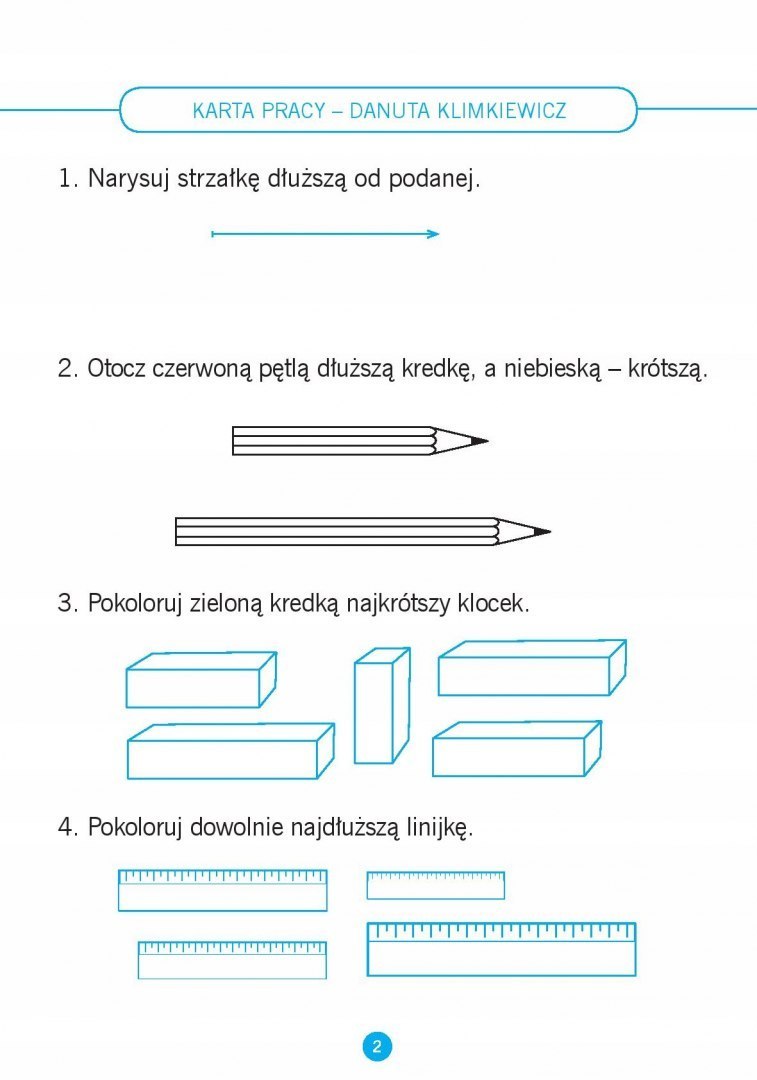 KARTA PRACY – DANUTA KLIMKIEWICZ

1. Narysuj strzałkę dłuższą od podanej.

2. Otocz czerwoną pętlą dłuższą kredkę, a niebieską – krótszą.

3. Pokoloruj zieloną kredką najkrótszy klocek.

4. Pokoloruj dowolnie najdłuższą linijkę.

2